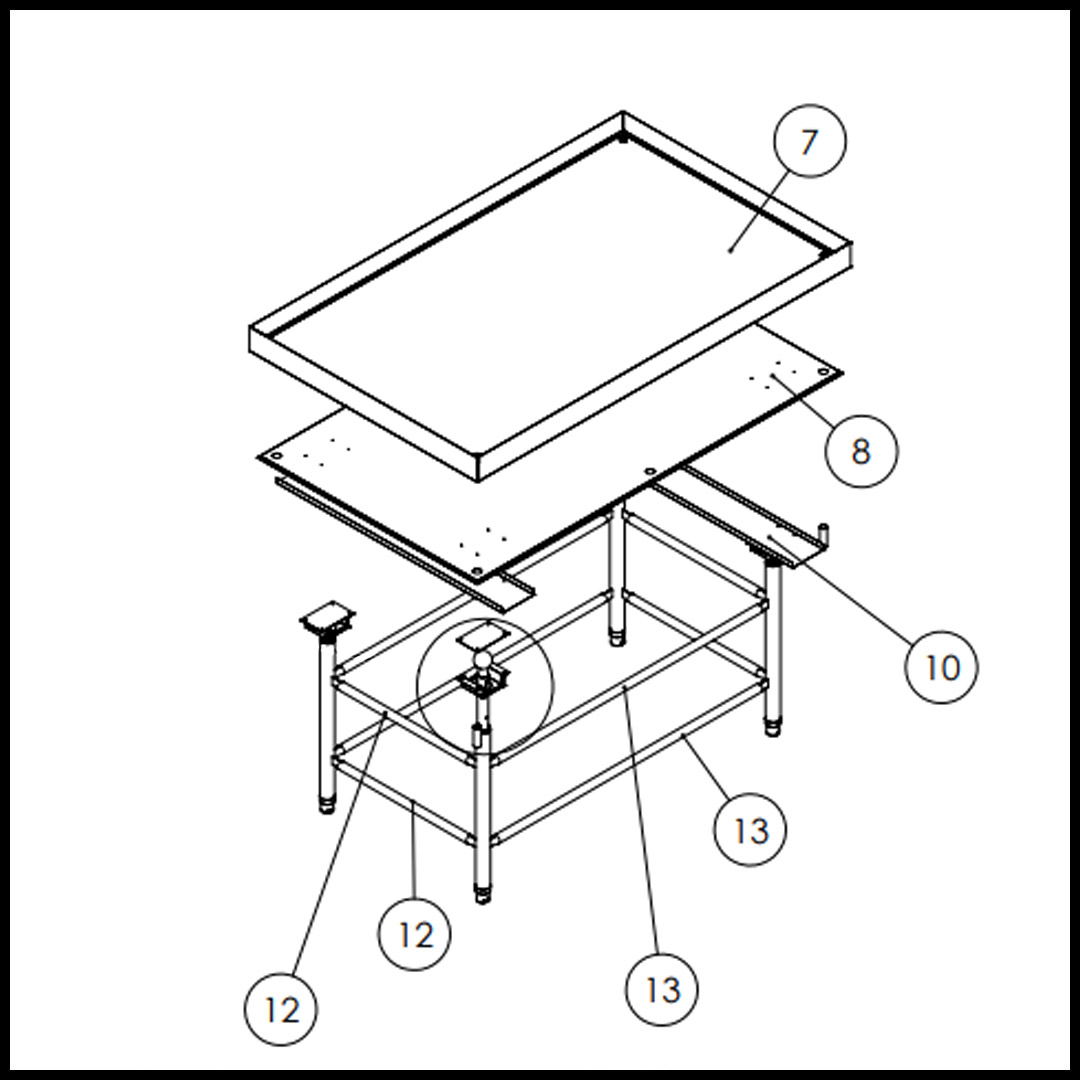 7
8
10
13
12
12
13